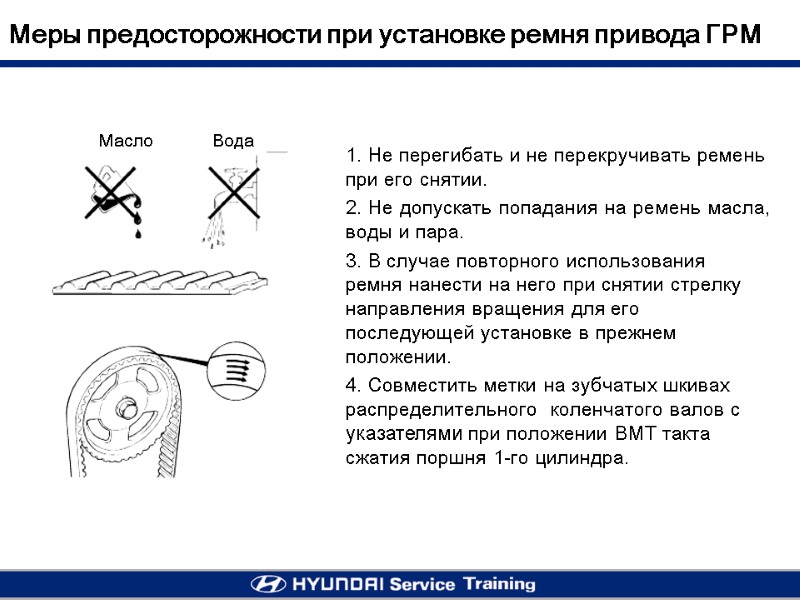 Меры предосторожности при установке ремня привода ГРМ

Масло

Вода

1. Не перегибать и не перекручивать ремень при его снятии.

2. Не допускать попадания на ремень масла, воды и пара.

3. В случае повторного использования ремня нанести на него при снятии стрелку направления вращения для его последующей установке в прежнем положении.

4. Совместить метки на зубчатых шкивах распределительного коленчатого валов с указателями при положении ВМТ такта сжатия поршня 1-го цилиндра.

HYUNDAI Service Training